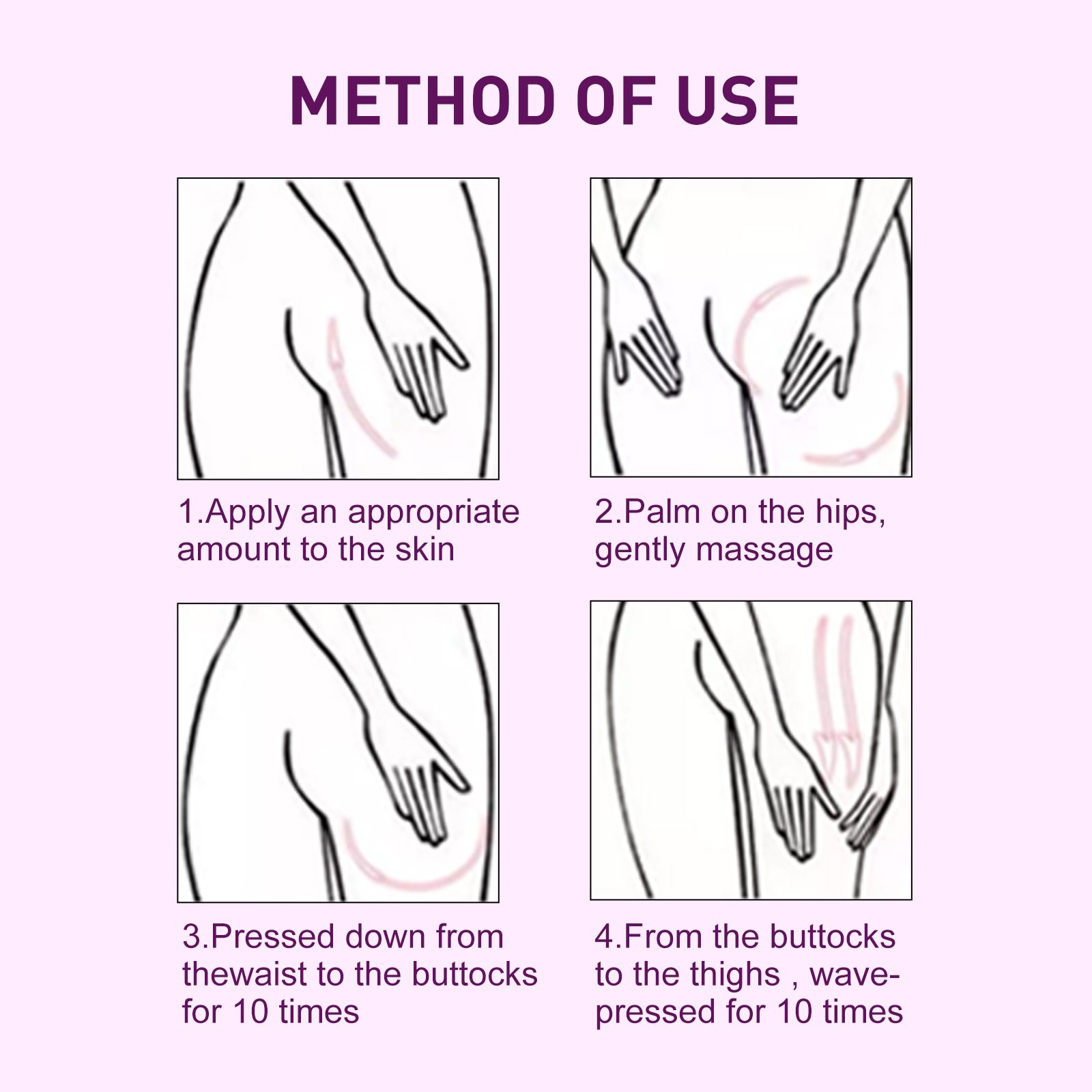 METHOD OF USE

1.Apply an appropriate amount to the skin

2.Palm on the hips, gently massage

3.Pressed down from thewaist to the buttocks for 10 times

4.From the buttocks to the thighs , wave-pressed for 10 times