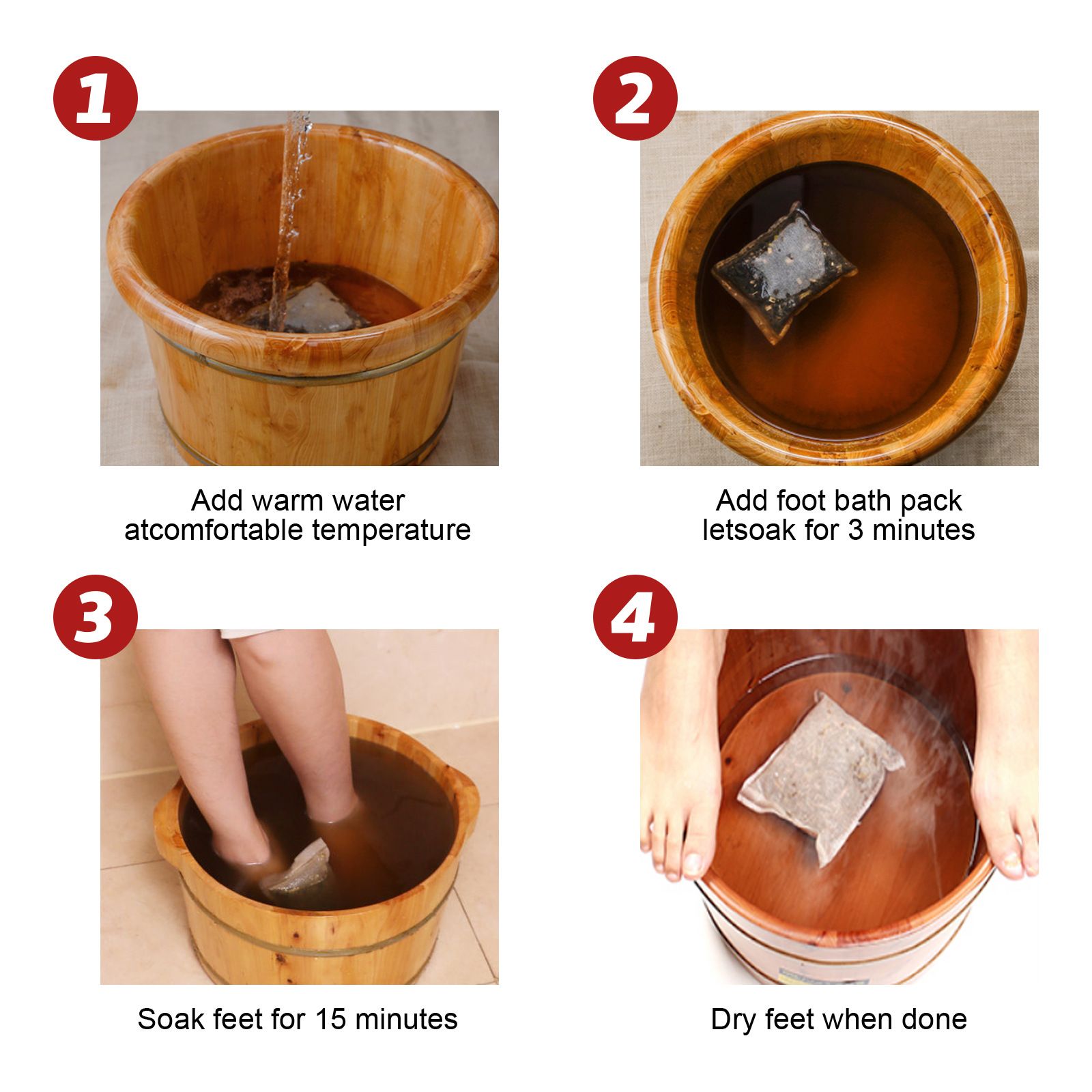 1

Add warm water atcomfortable temperature

2

Add foot bath pack letsoak for 3 minutes

3

Soak feet for 15 minutes

4

Dry feet when done