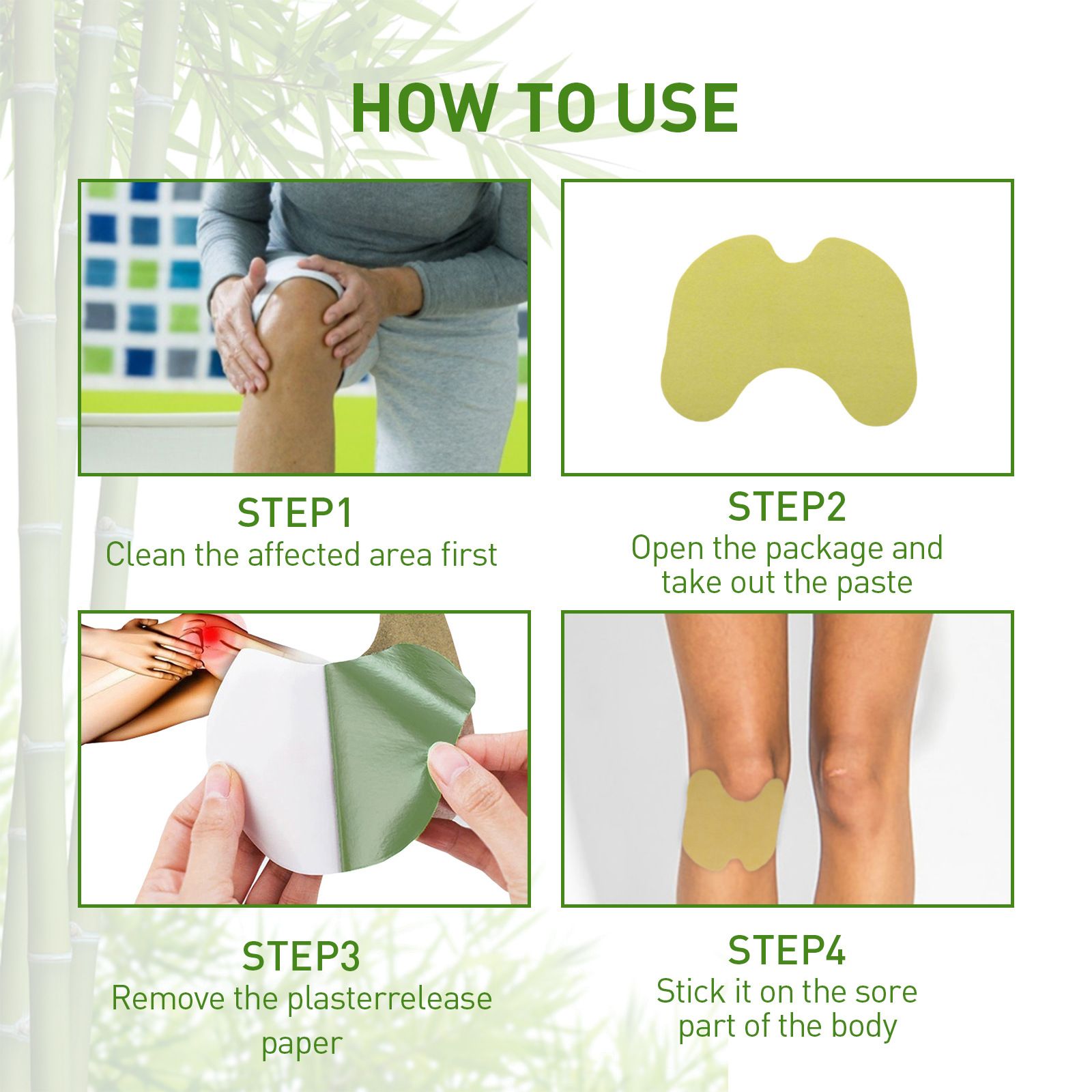 HOW TO USE

STEP1
Clean the affected area first

STEP2
Open the package and take out the paste

STEP3
Remove the plasterrelease paper

STEP4
Stick it on the sore part of the body