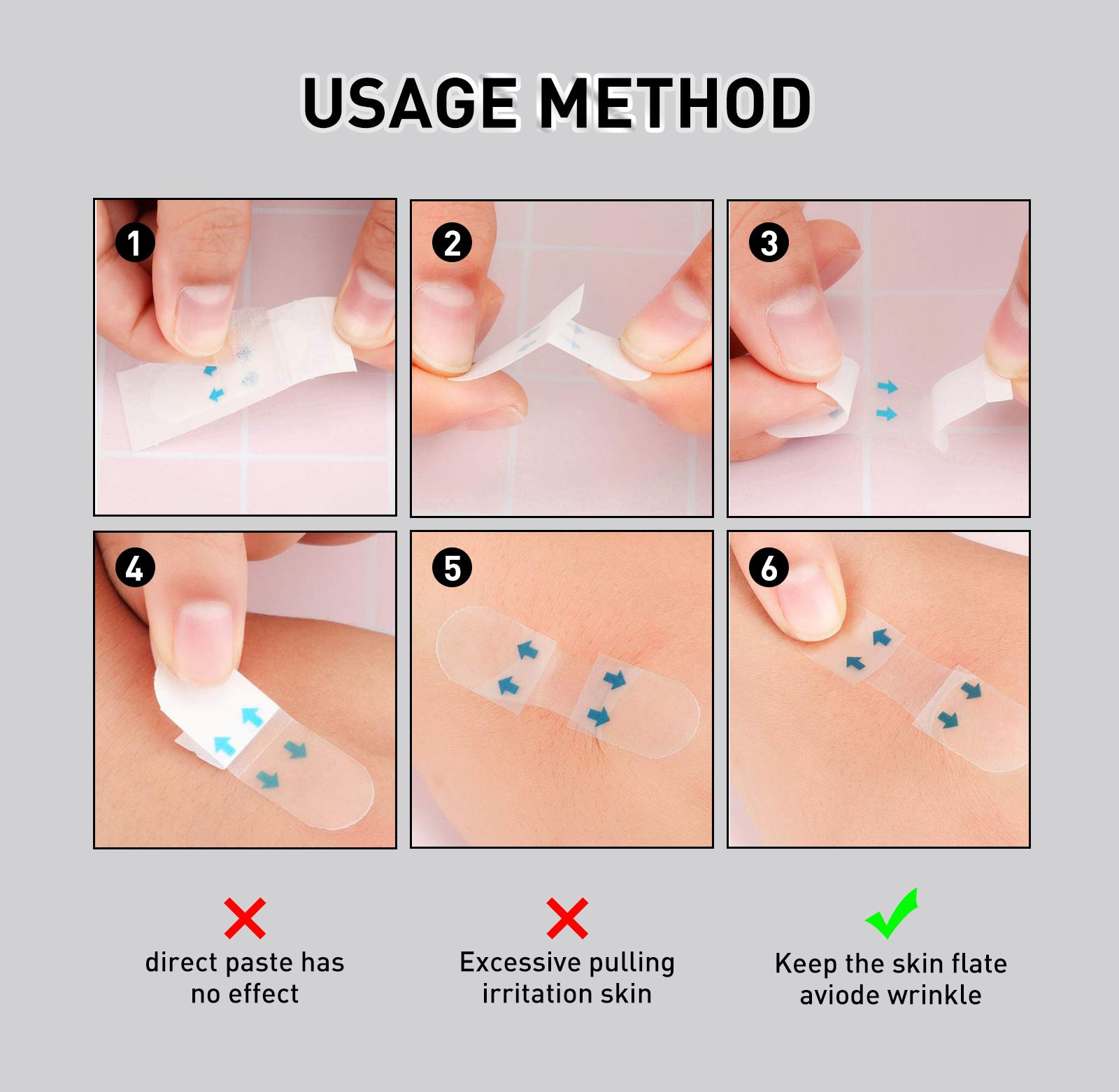 USAGE METHOD

1

2

3

4

5

6

direct paste has no effect

Excessive pulling irritation skin

Keep the skin flate aviode wrinkle