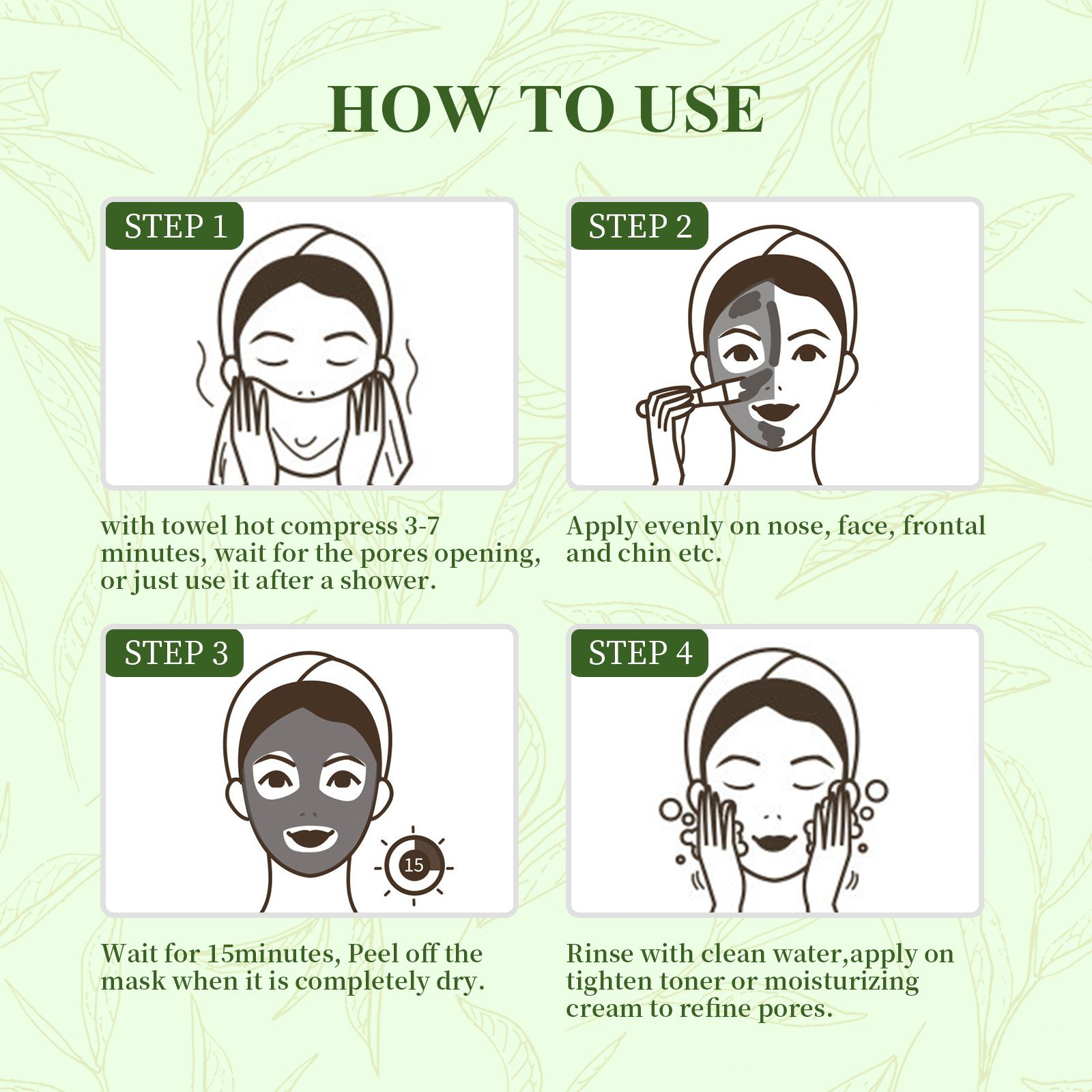 HOW TO USE

STEP 1

with towel hot compress 3-7 minutes, wait for the pores opening, or just use it after a shower.

STEP 2

Apply evenly on nose, face, frontal and chin etc.

STEP 3

15

Wait for 15minutes, Peel off the mask when it is completely dry.

STEP 4

Rinse with clean water,apply on tighten toner or moisturizing cream to refine pores.