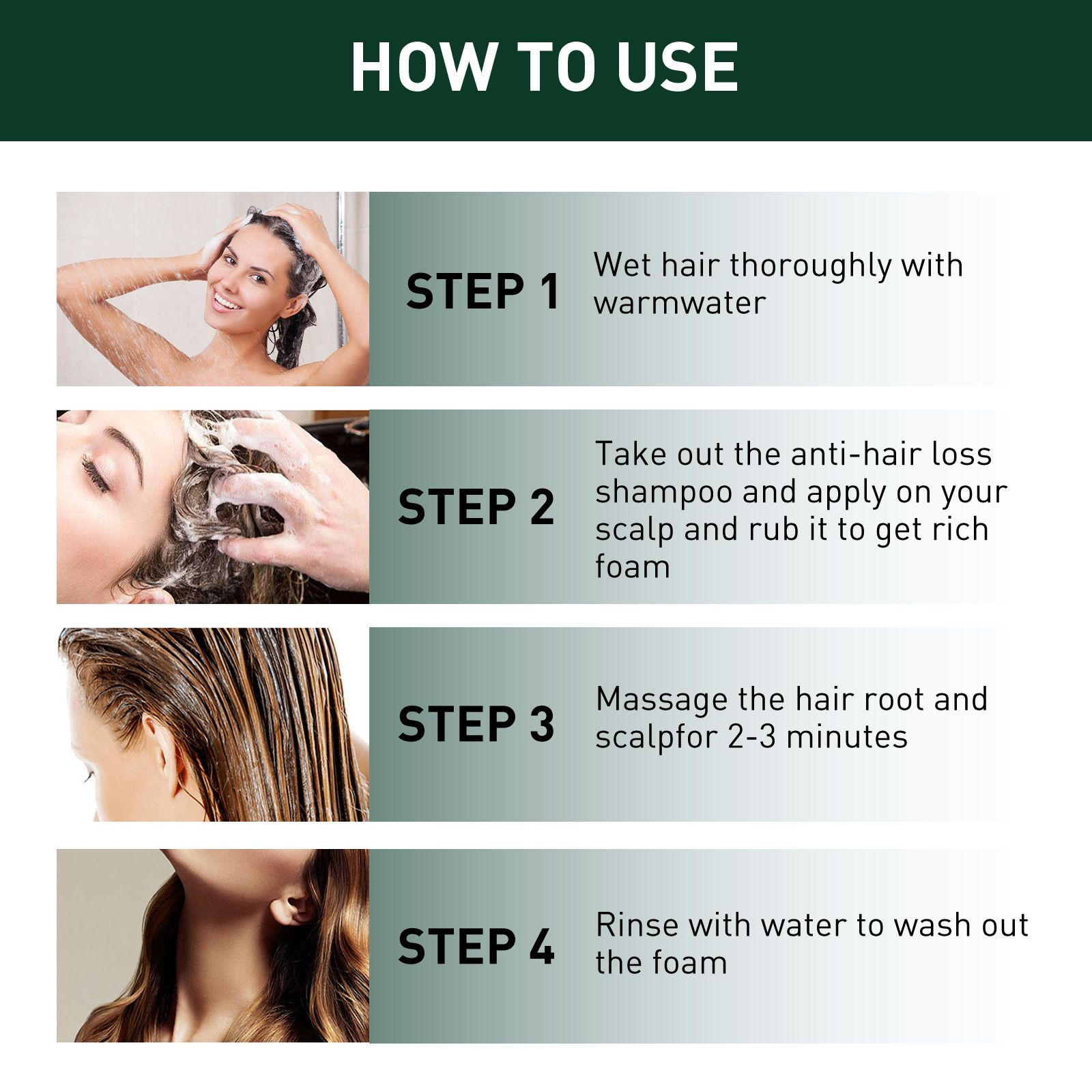 HOW TO USE

STEP 1
Wet hair thoroughly with warmwater

STEP 2
Take out the anti-hair loss shampoo and apply on your scalp and rub it to get rich foam

STEP 3
Massage the hair root and scalpfor 2-3 minutes

STEP 4
Rinse with water to wash out the foam