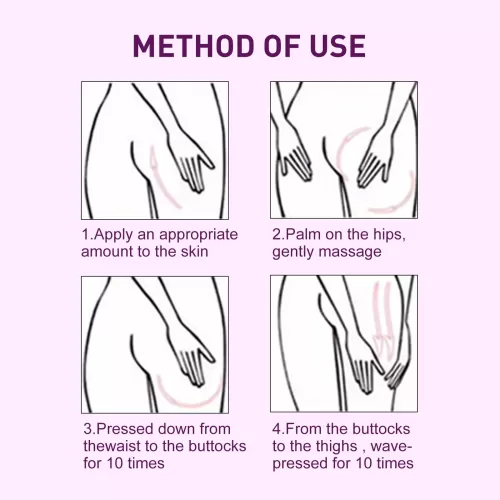 METHOD OF USE

1.Apply an appropriate amount to the skin

2.Palm on the hips, gently massage

3.Pressed down from thewaist to the buttocks for 10 times

4.From the buttocks to the thighs , wave-pressed for 10 times